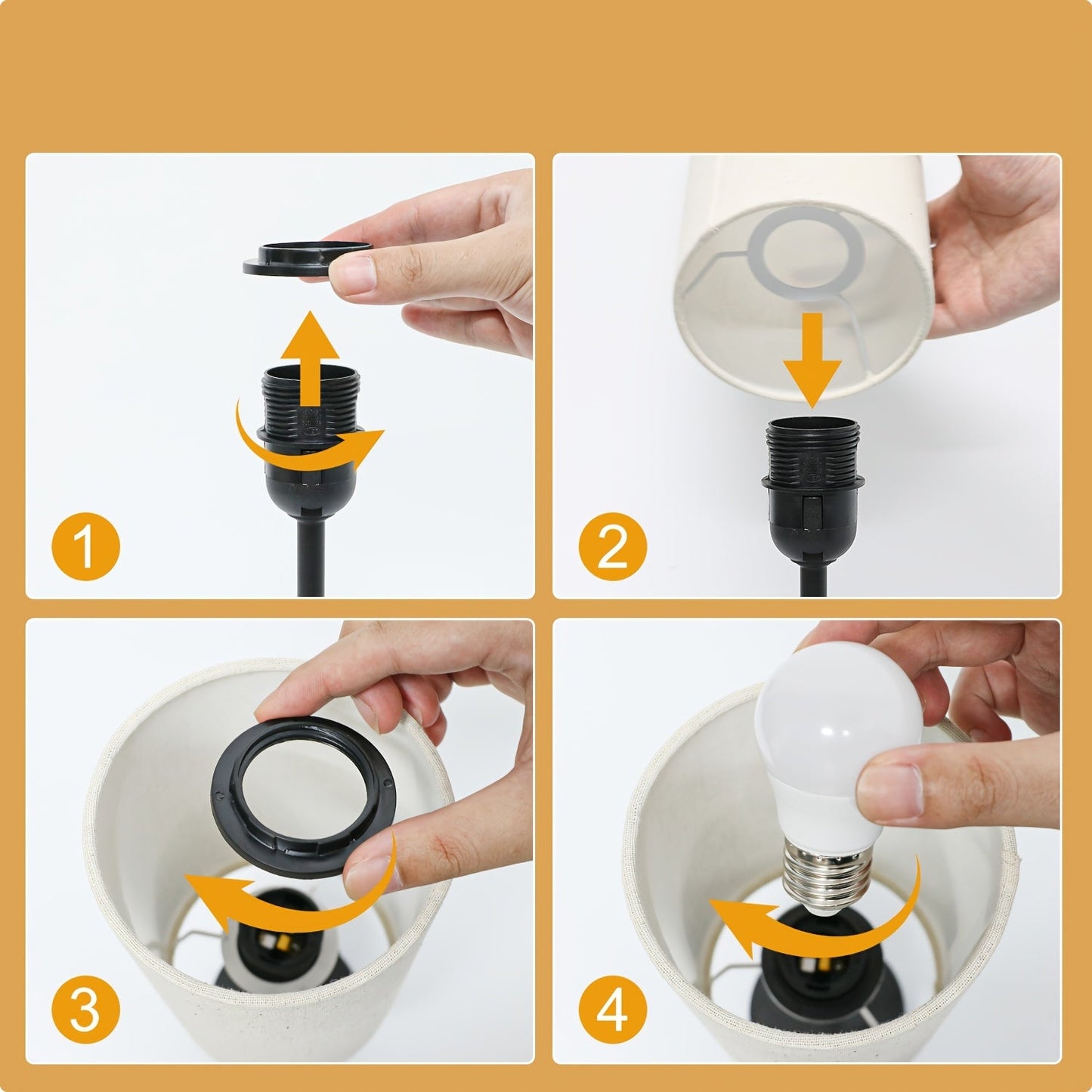 1

2

3

4