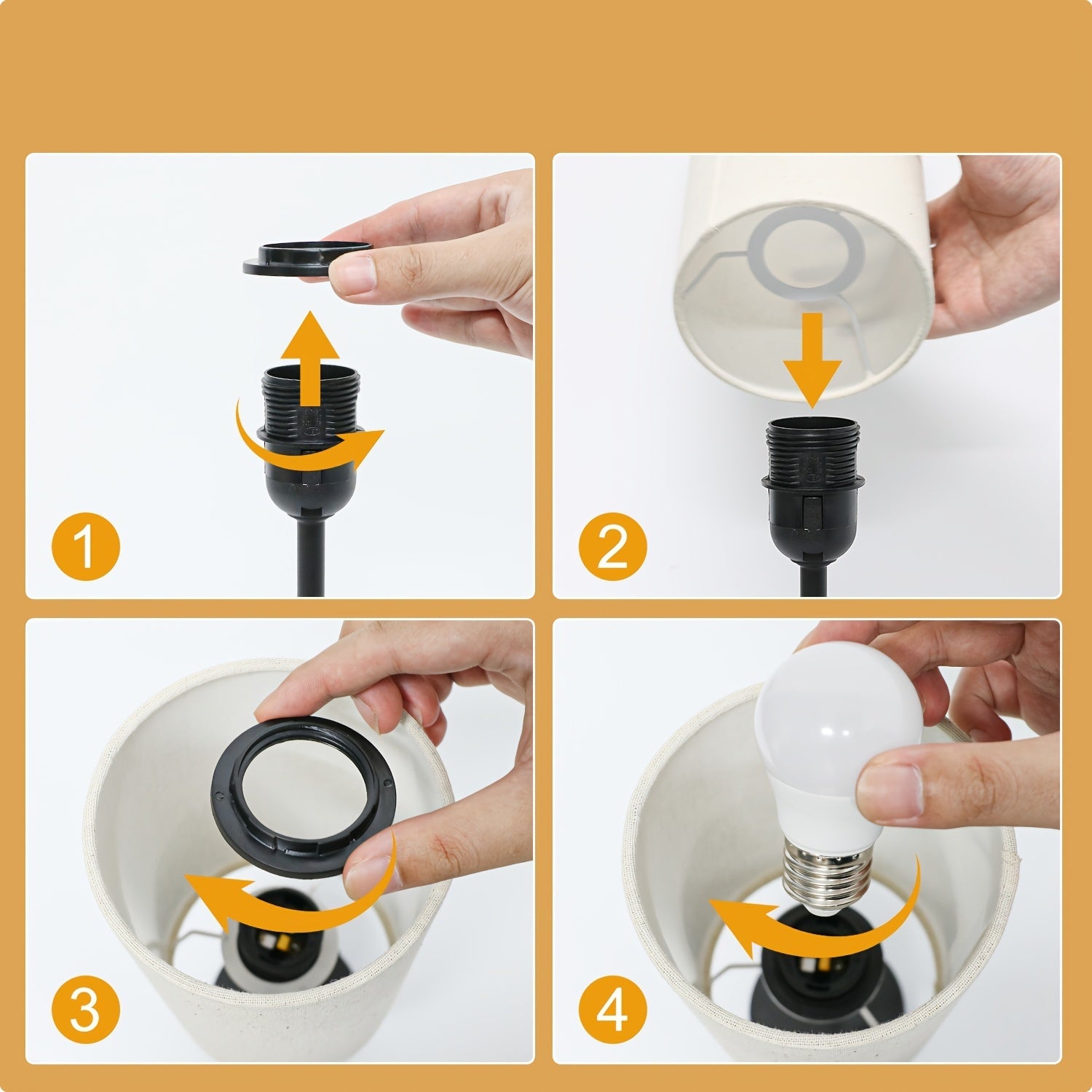 1

2

3

4