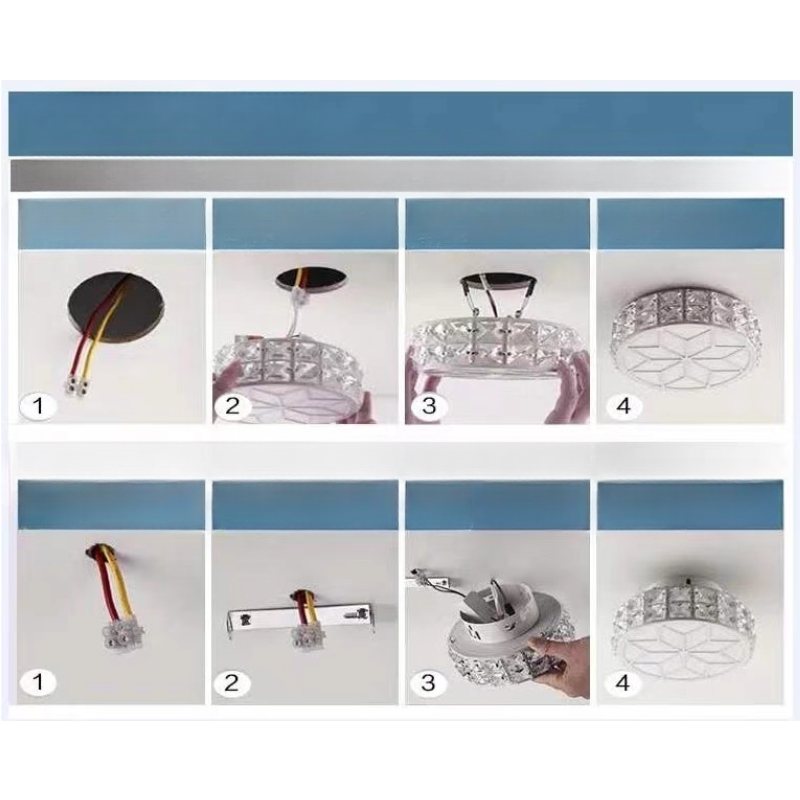 1
2
3
4
1
2
3
4